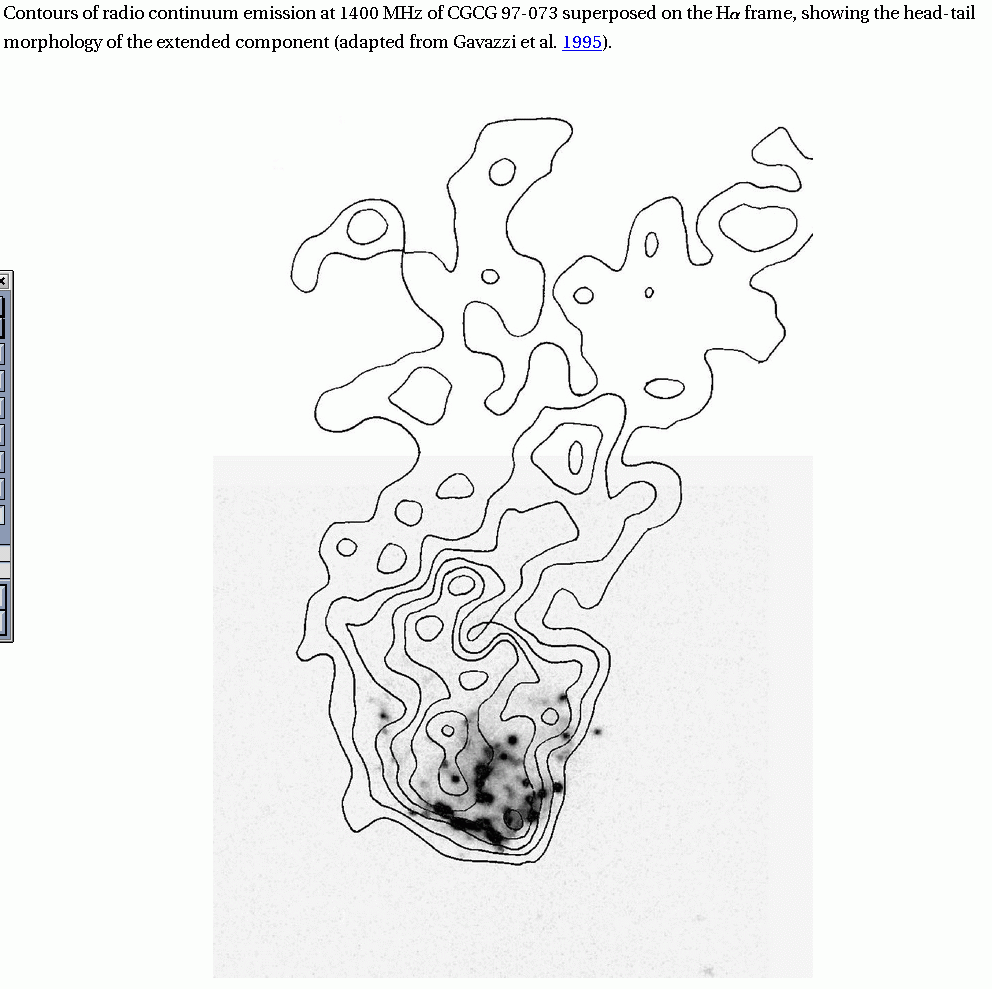 Contours of radio continuum emission at 1400 MHz of CGCG 97-073 superposed on the H$\alpha$ frame, showing the head-tail morphology of the extended component (adapted from Gavazzi et al. 1995).